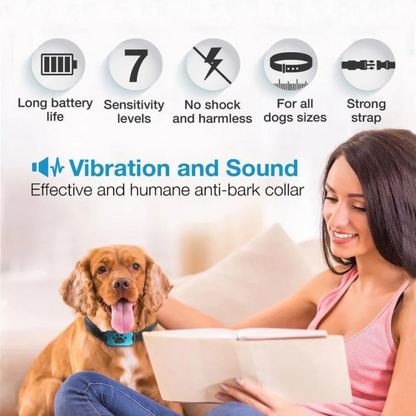 Long battery life

7
Sensitivity levels

No shock and harmless

For all dogs sizes

Strong strap

Vibration and Sound
Effective and humane anti-bark collar